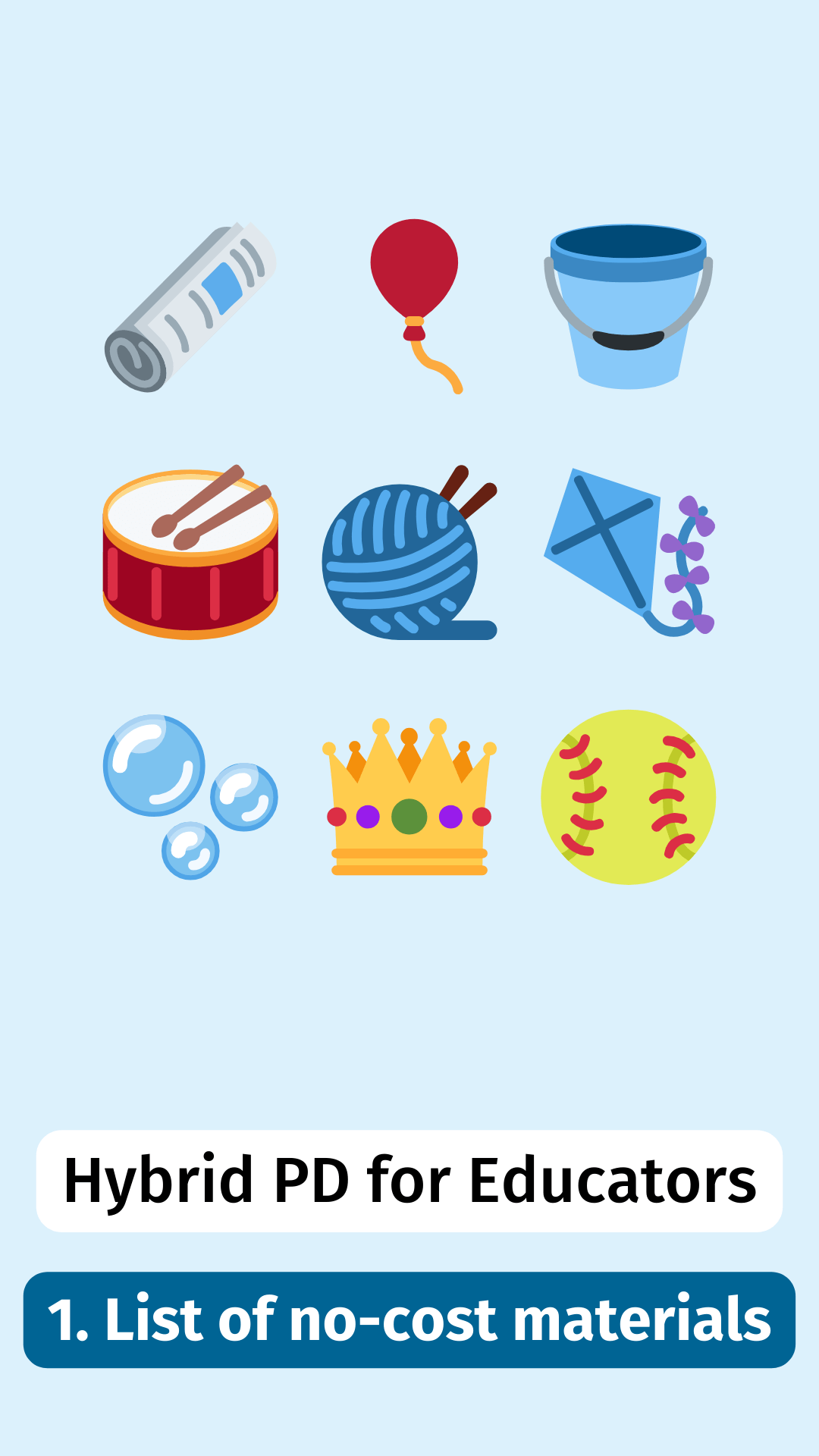 Hybrid PD for Educators

1. List of no-cost materials